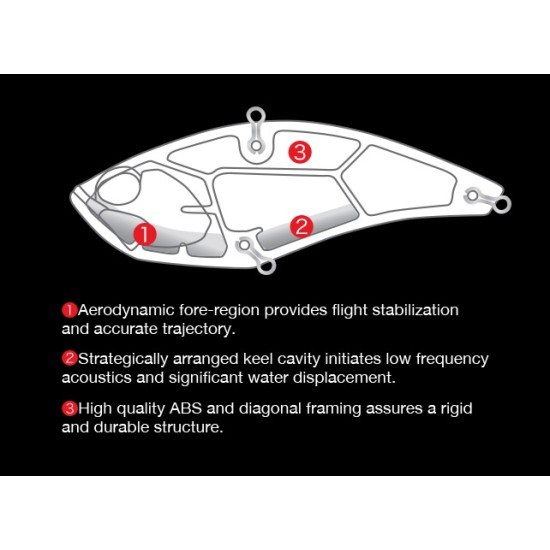 3

1

2

1 Aerodynamic fore-region provides flight stabilization and accurate trajectory.

2 Strategically arranged keel cavity initiates low frequency acoustics and significant water displacement.

3 High quality ABS and diagonal framing assures a rigid and durable structure.